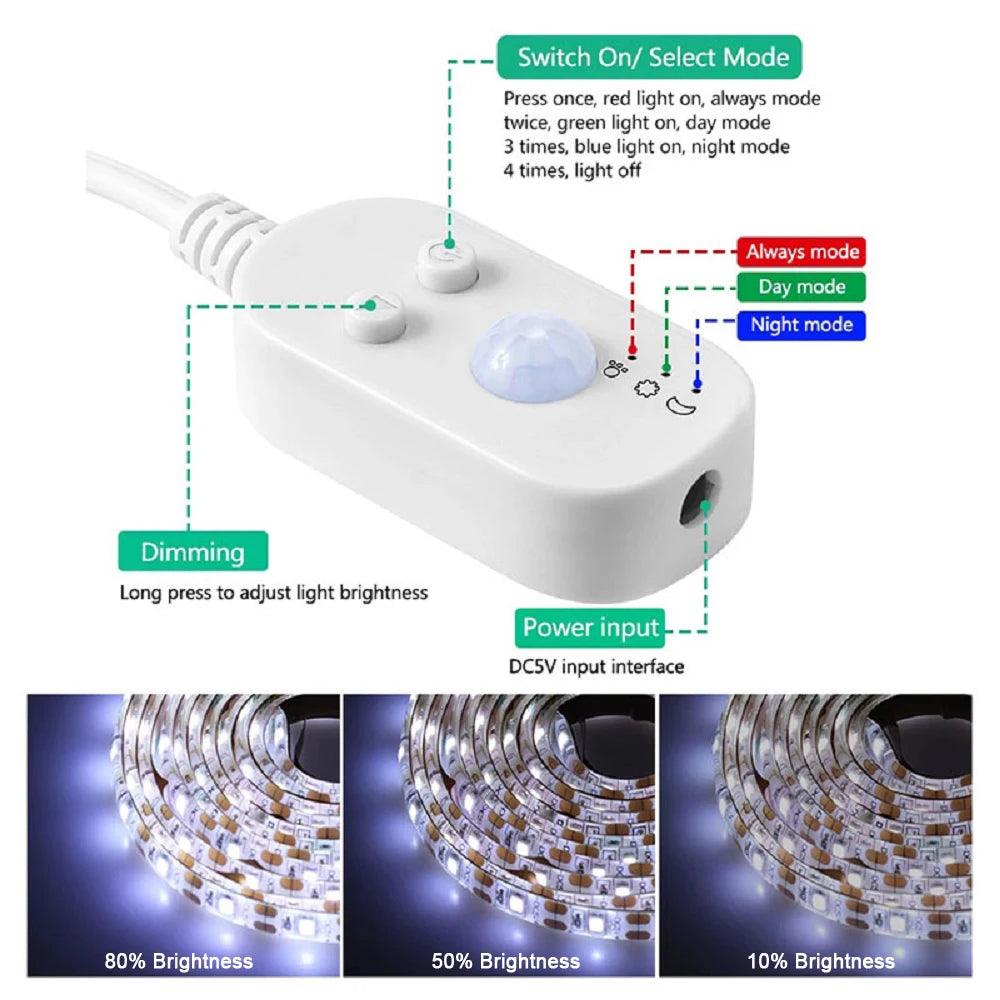 Switch On/ Select Mode

Press once, red light on, always mode
twice, green light on, day mode
3 times, blue light on, night mode
4 times, light off

Always mode

Day mode

Night mode

Dimming

Long press to adjust light brightness

Power input

DC5V input interface

80% Brightness

50% Brightness

10% Brightness