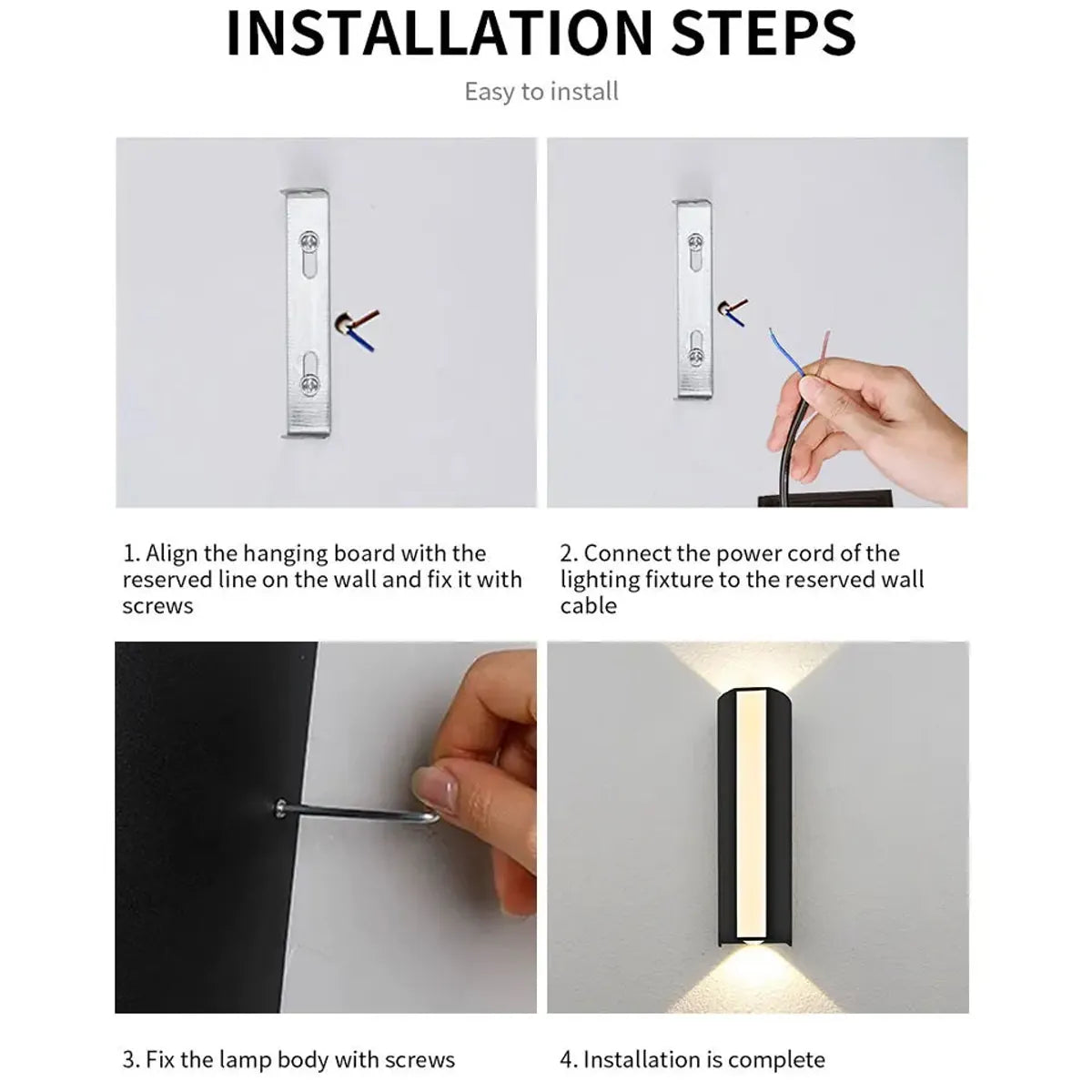 INSTALLATION STEPS

Easy to install

1. Align the hanging board with the reserved line on the wall and fix it with screws

2. Connect the power cord of the lighting fixture to the reserved wall cable

3. Fix the lamp body with screws

4. Installation is complete