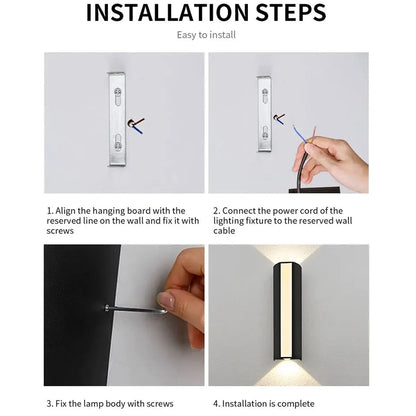 INSTALLATION STEPS

Easy to install

1. Align the hanging board with the reserved line on the wall and fix it with screws

2. Connect the power cord of the lighting fixture to the reserved wall cable

3. Fix the lamp body with screws

4. Installation is complete