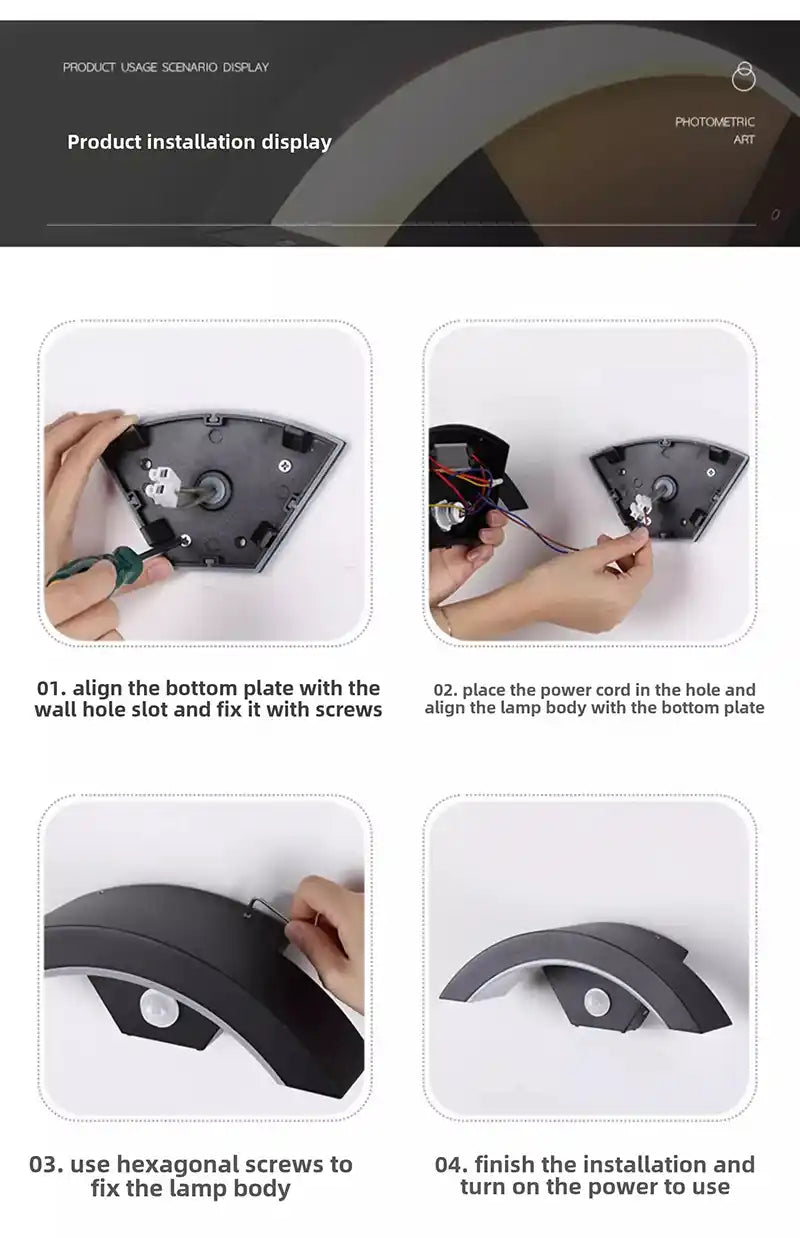 PRODUCT USAGE SCENARIO DISPLAY

Product installation display

PHOTOMETRIC ART

01. align the bottom plate with the wall hole slot and fix it with screws

02. place the power cord in the hole and align the lamp body with the bottom plate

03. use hexagonal screws to fix the lamp body

04. finish the installation and turn on the power to use