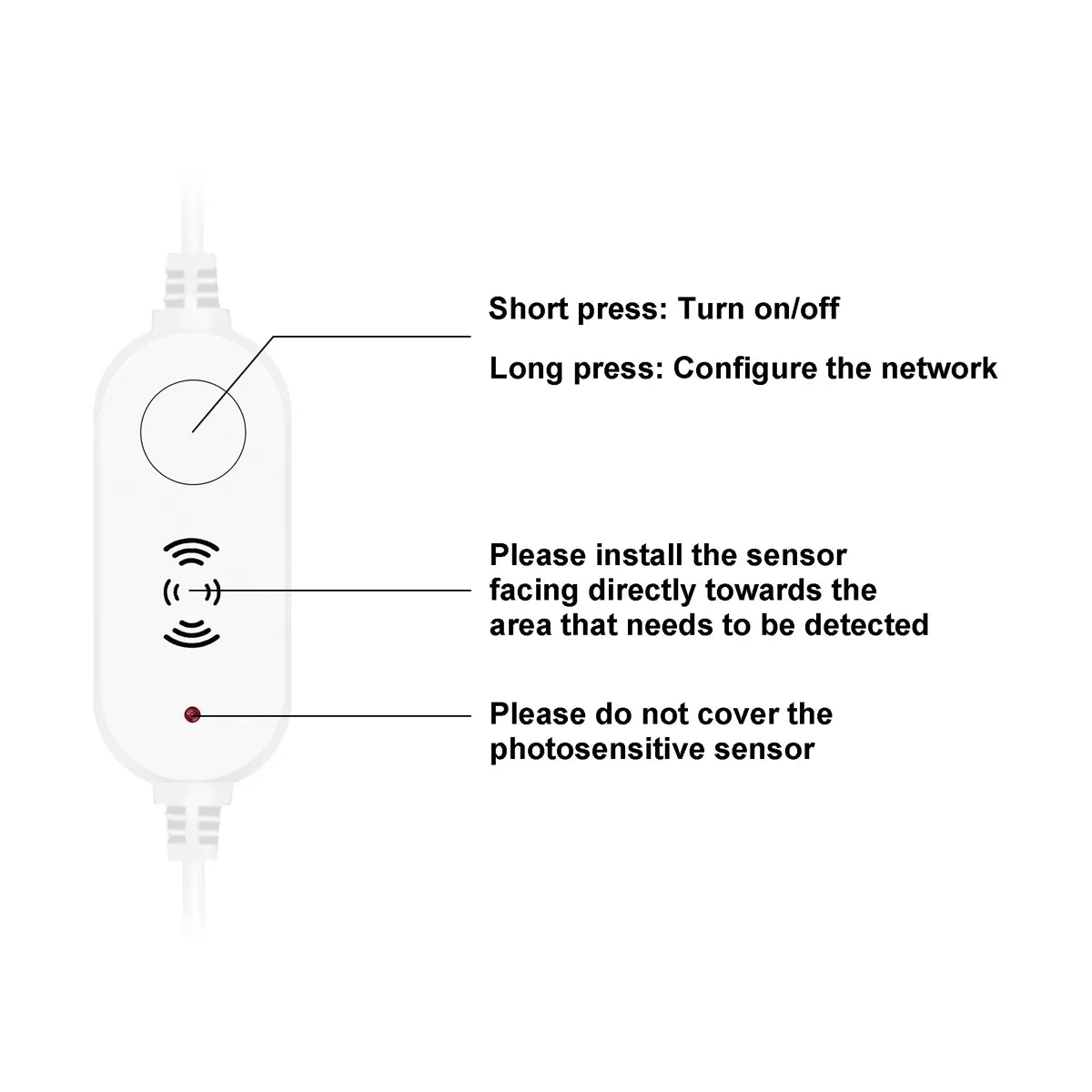 Short press: Turn on/off

Long press: Configure the network

Please install the sensor facing directly towards the area that needs to be detected

Please do not cover the photosensitive sensor