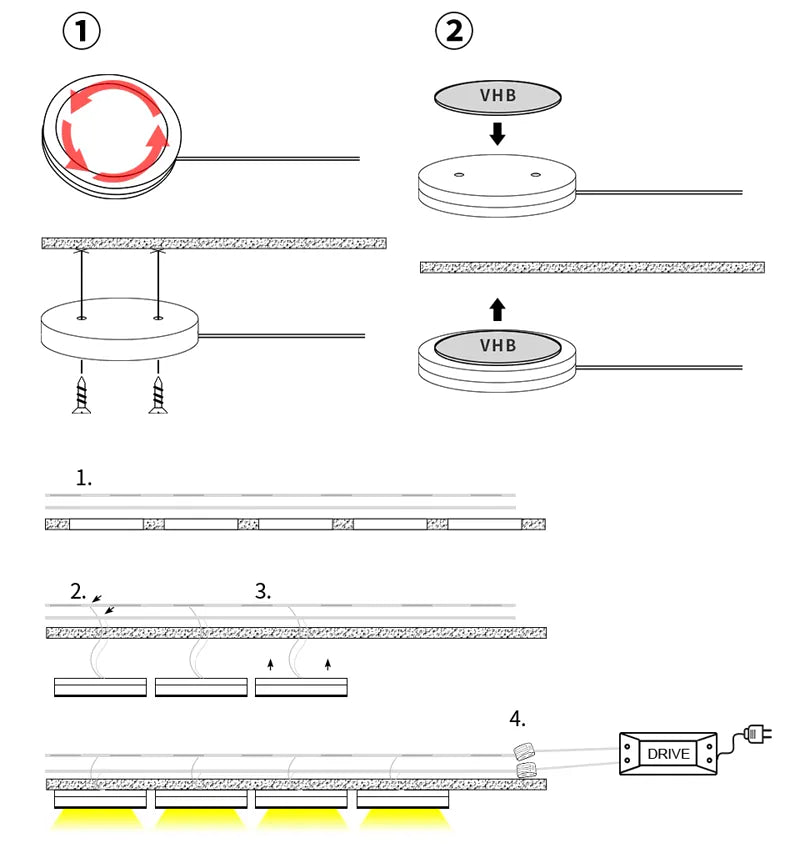 ①

②

VHB

VHB

1.

2.

3.

4.

DRIVE