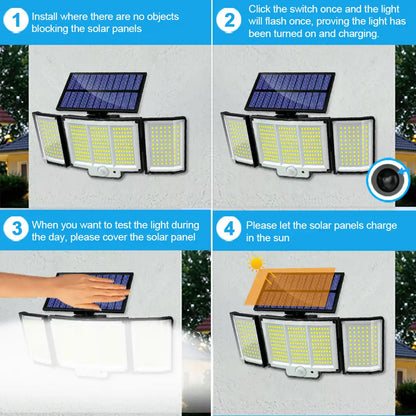 1 Install where there are no objects blocking the solar panels

2 Click the switch once and the light will flash once, proving the light has been turned on and charging.

3 When you want to test the light during the day, please cover the solar panel

4 Please let the solar panels charge in the sun