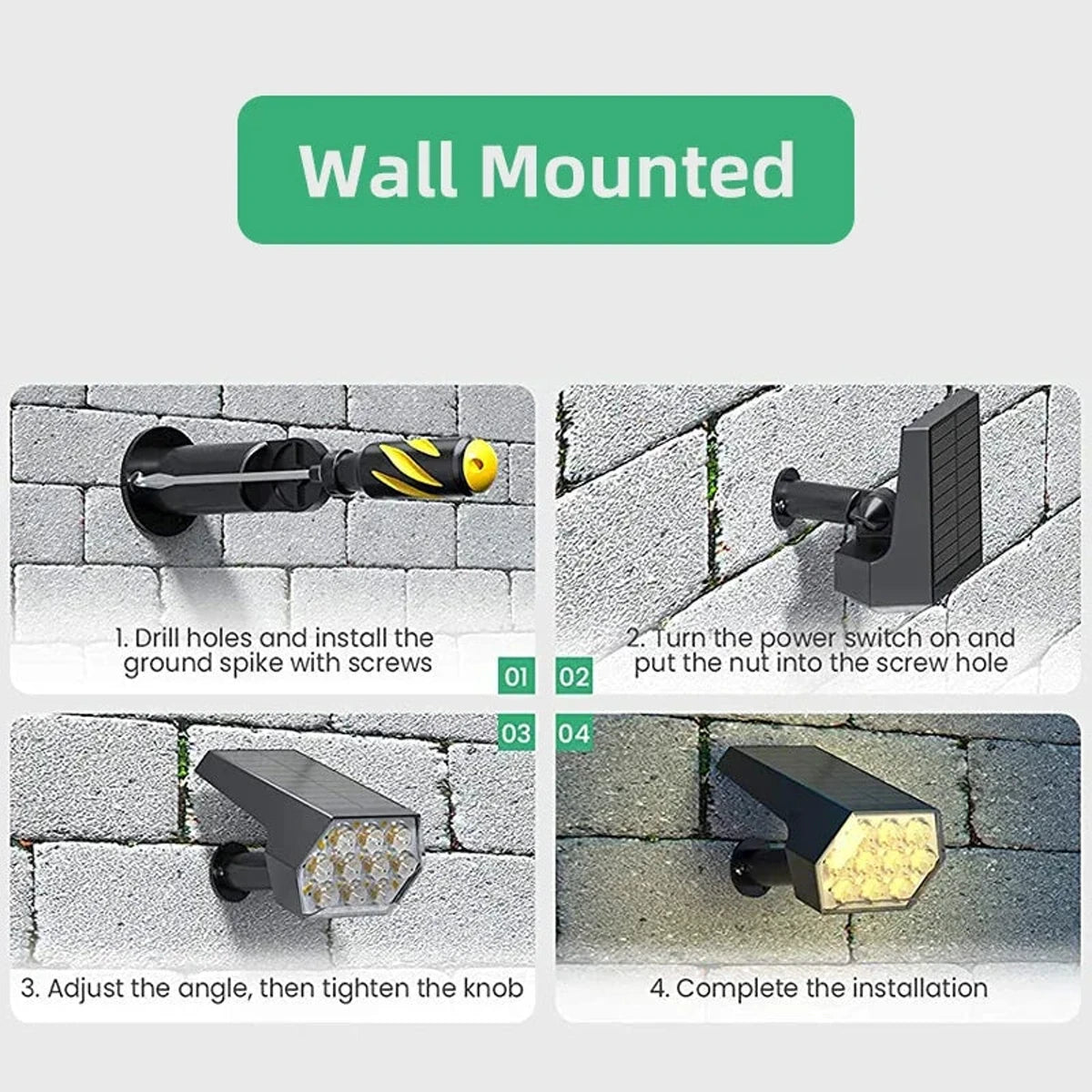 Wall Mounted

1. Drill holes and install the ground spike with screws

01

02

2. Turn the power switch on and put the nut into the screw hole

03

04

3. Adjust the angle, then tighten the knob

4. Complete the installation