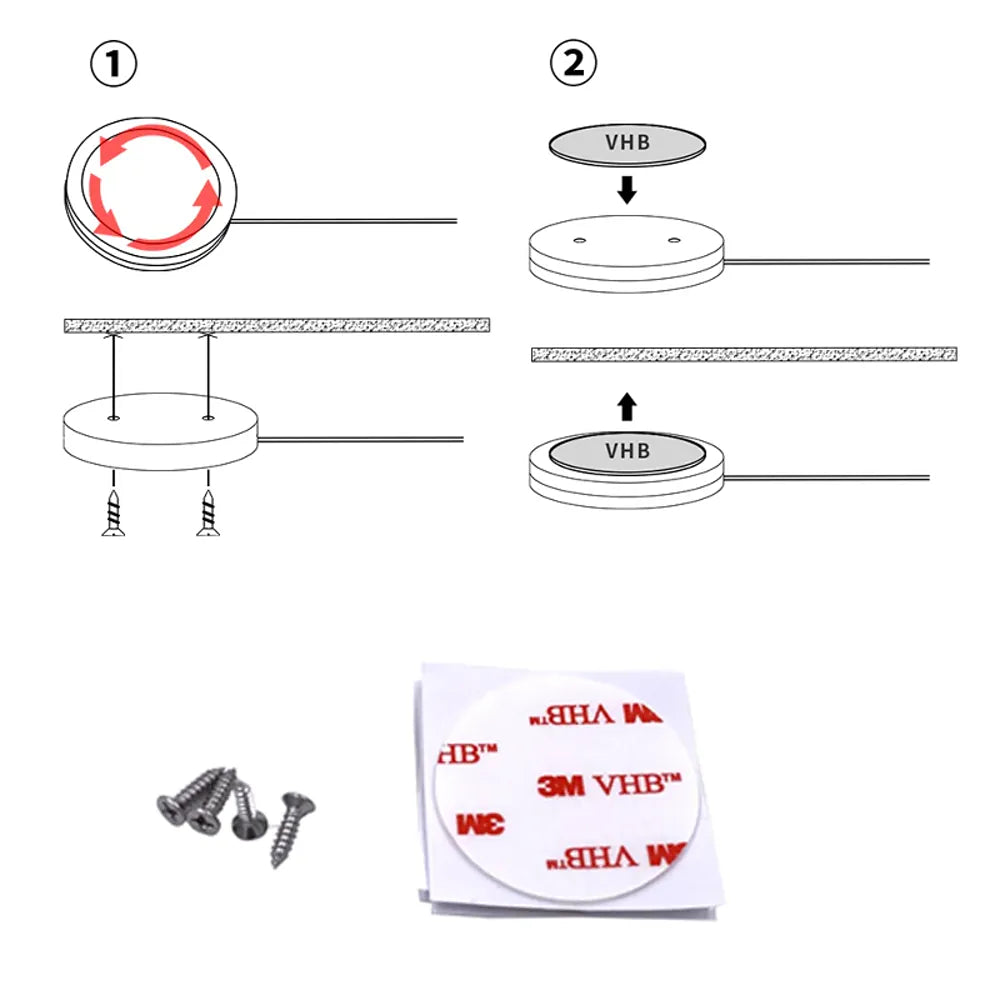 ①

②

VHB

VHB

3M VHB™

HB™

3M VHB™

3M

3M VHB™