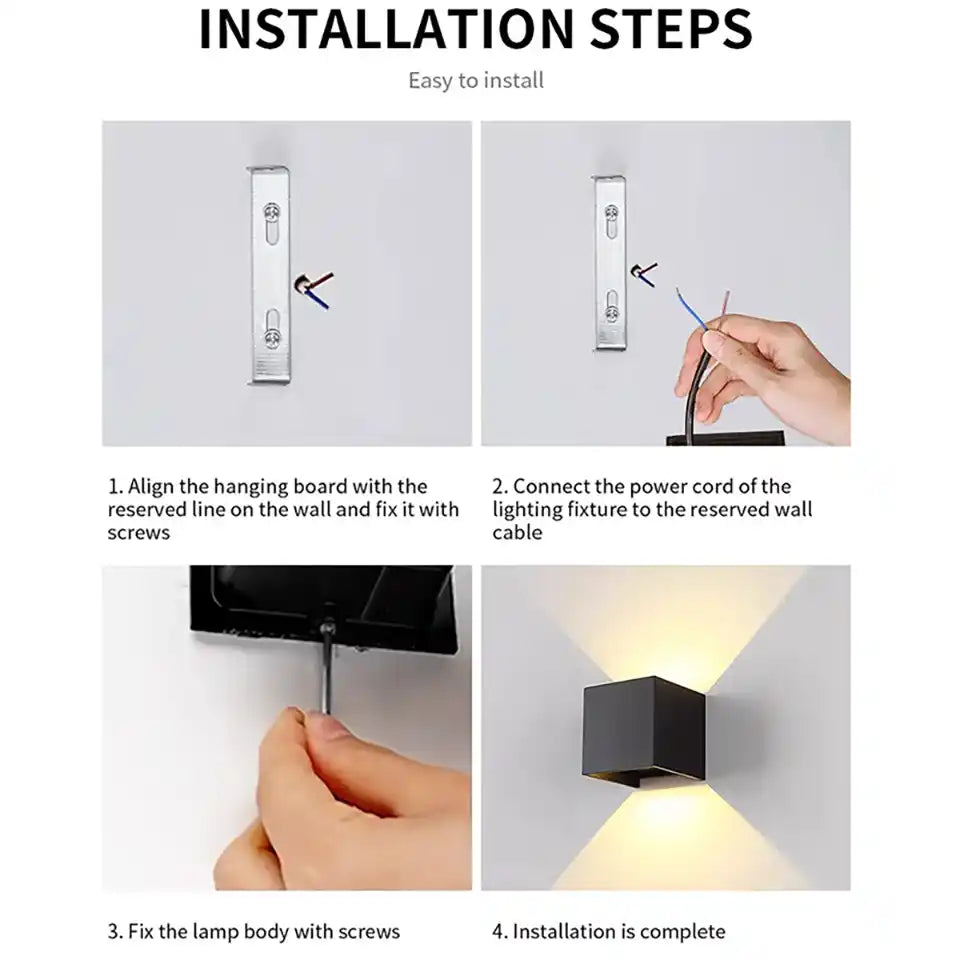 INSTALLATION STEPS

Easy to install

1. Align the hanging board with the reserved line on the wall and fix it with screws

2. Connect the power cord of the lighting fixture to the reserved wall cable

3. Fix the lamp body with screws

4. Installation is complete