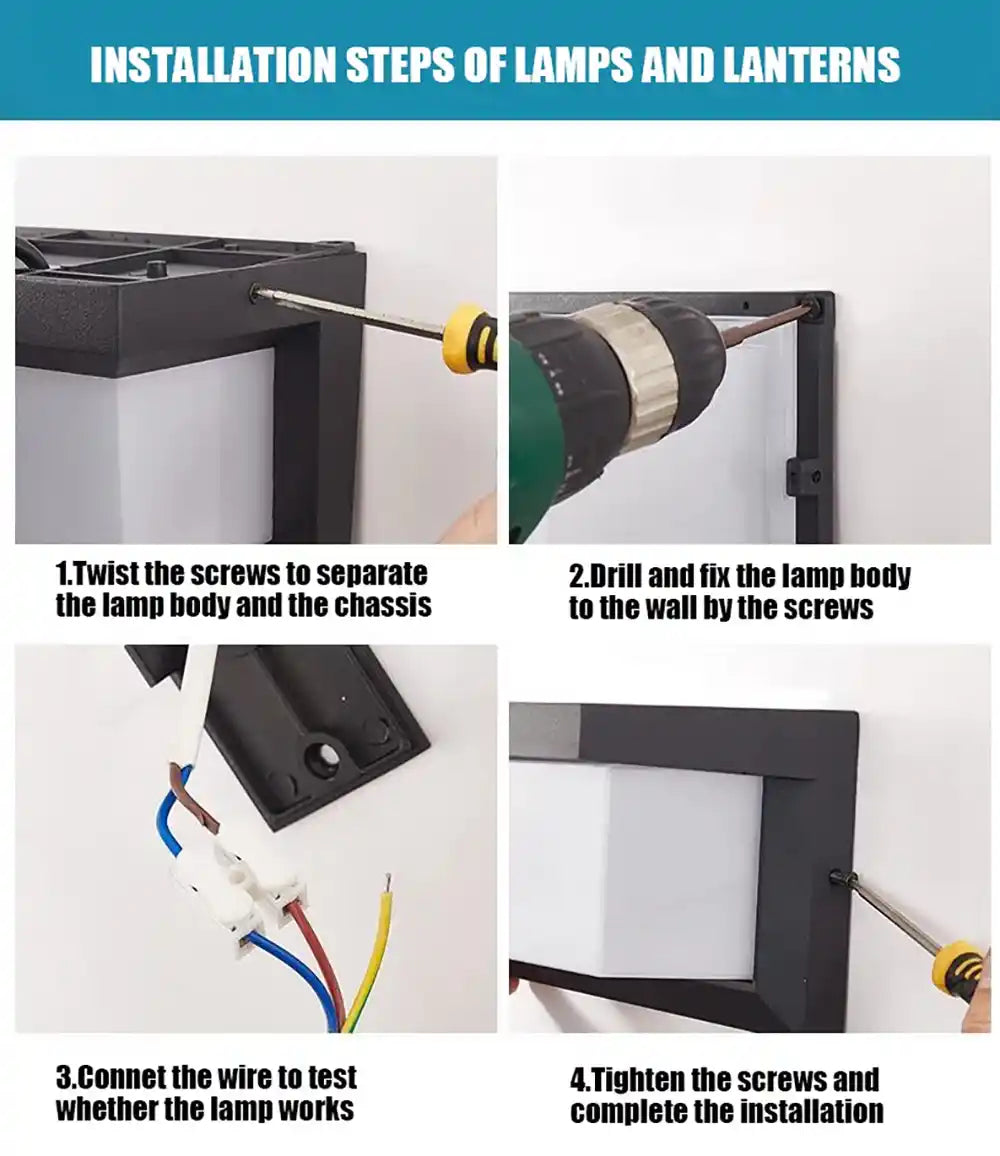 INSTALLATION STEPS OF LAMPS AND LANTERNS

1.Twist the screws to separate the lamp body and the chassis

2.Drill and fix the lamp body to the wall by the screws

3.Connet the wire to test whether the lamp works

4.Tighten the screws and complete the installation