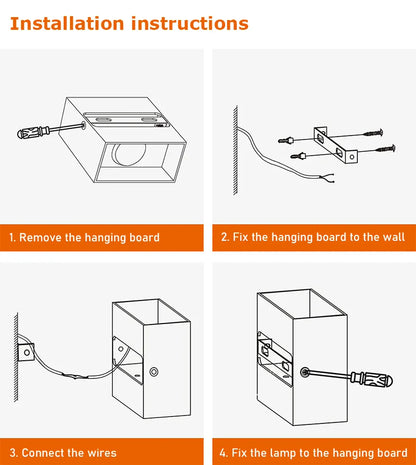 Installation instructions

1. Remove the hanging board

2. Fix the hanging board to the wall

3. Connect the wires

4. Fix the lamp to the hanging board