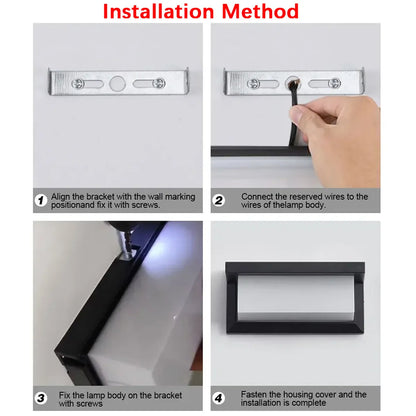 Installation Method

1 Align the bracket with the wall marking positionand fix it with screws.

2 Connect the reserved wires to the wires of thelamp body.

3 Fix the lamp body on the bracket with screws

4 Fasten the housing cover and the installation is complete