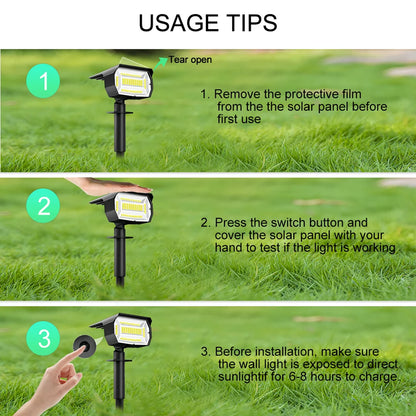 USAGE TIPS

1

Tear open

1. Remove the protective film from the the solar panel before first use

2

2. Press the switch button and cover the solar panel with your hand to test if the light is working

3

3. Before installation, make sure the wall light is exposed to direct sunlightif for 6-8 hours to charge.