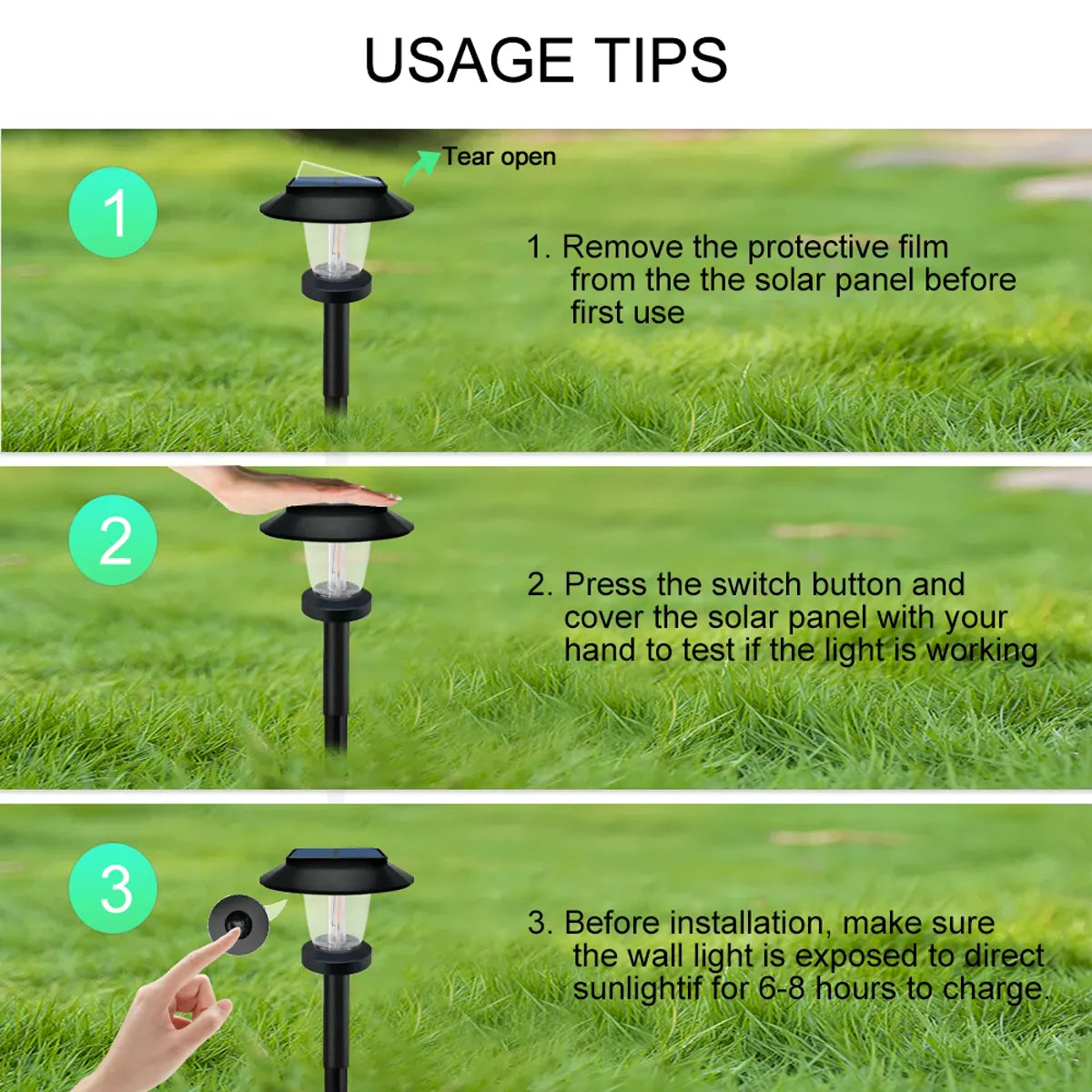 USAGE TIPS

1

Tear open

1. Remove the protective film from the the solar panel before first use

2

2. Press the switch button and cover the solar panel with your hand to test if the light is working

3

3. Before installation, make sure the wall light is exposed to direct sunlightif for 6-8 hours to charge.