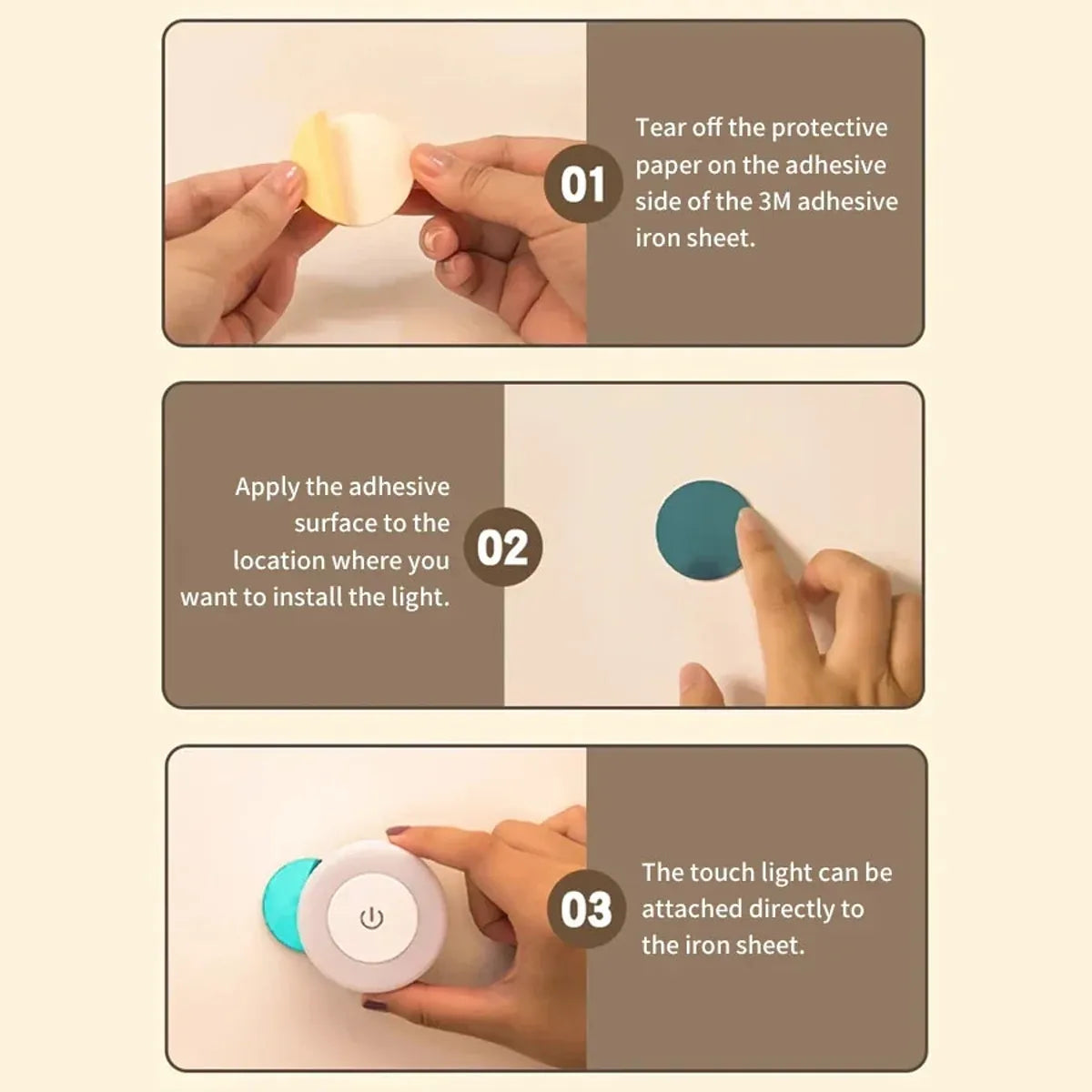 01

Tear off the protective paper on the adhesive side of the 3M adhesive iron sheet.

Apply the adhesive surface to the location where you want to install the light.

02

03

The touch light can be attached directly to the iron sheet.