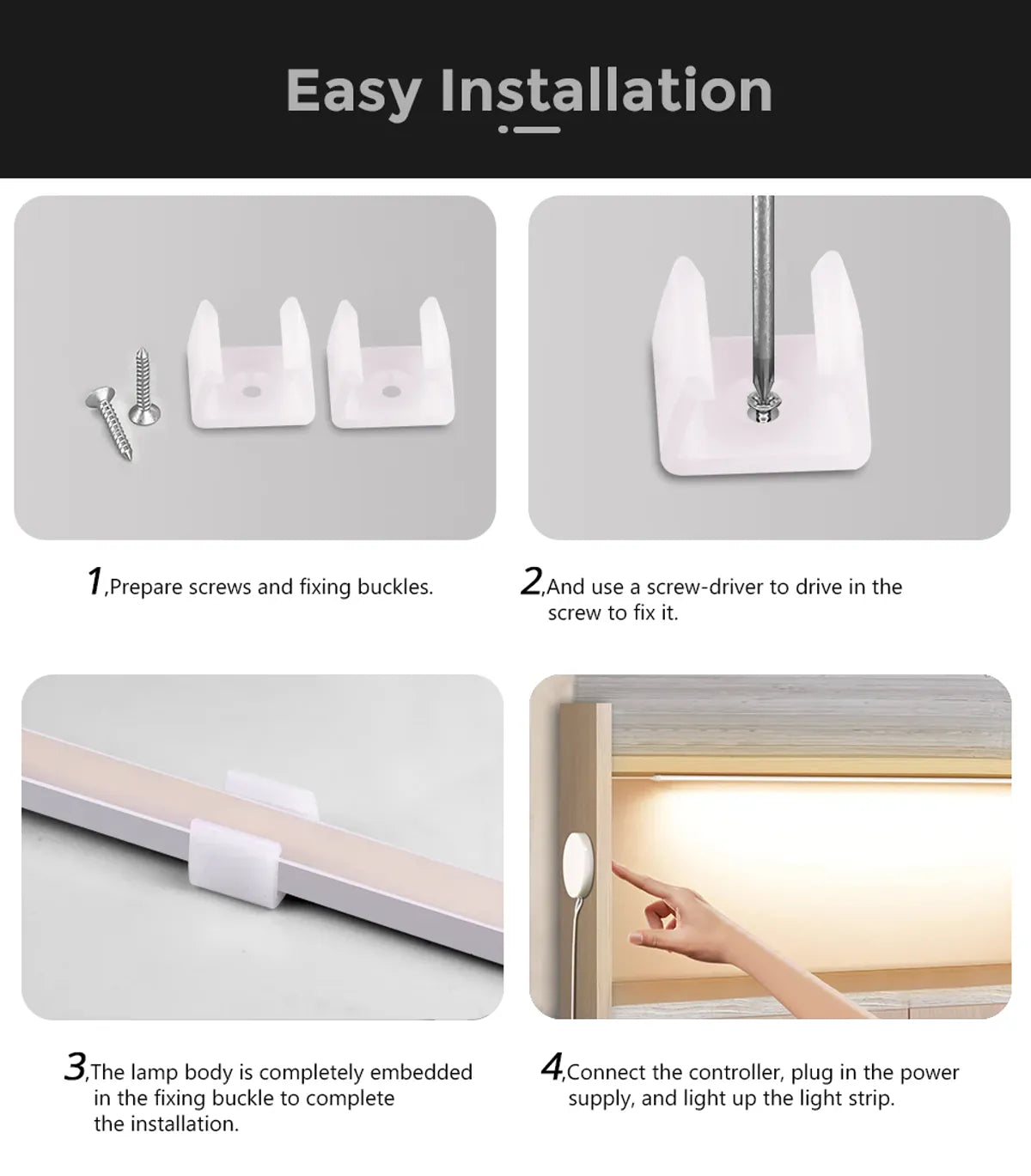 Easy Installation

1,Prepare screws and fixing buckles.

2,And use a screw-driver to drive in the screw to fix it.

3,The lamp body is completely embedded in the fixing buckle to complete the installation.

4,Connect the controller, plug in the power supply, and light up the light strip.